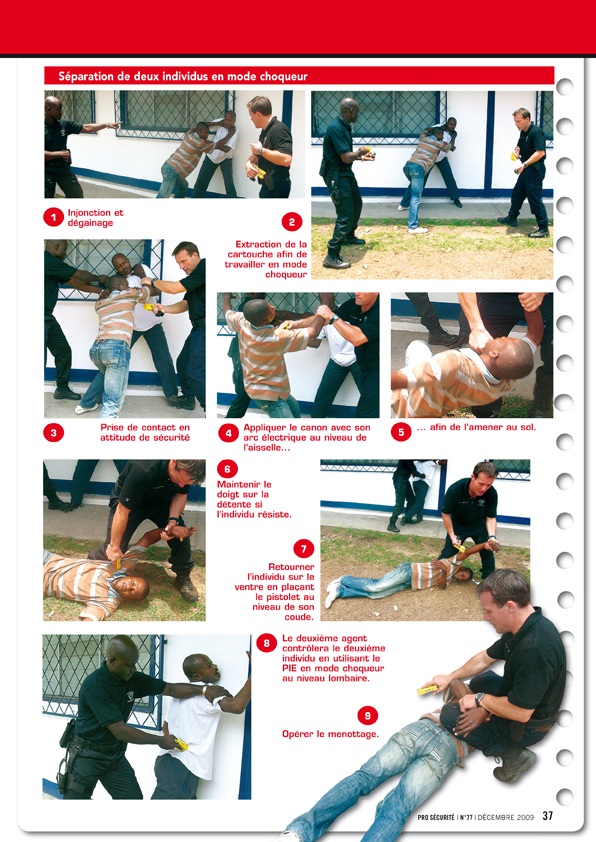 Séparation de deux individus en mode choqueur

1 Injonction et dégainage

2 Extraction de la cartouche afin de travailler en mode choqueur

3 Prise de contact en attitude de sécurité

4 Appliquer le canon avec son arc électrique au niveau de l'aisselle…

5 … afin de l'amener au sol.

6 Maintenir le doigt sur la détente si l'individu résiste.

7 Retourner l'individu sur le ventre en plaçant le pistolet au niveau de son coude.

8 Le deuxième agent contrôlera le deuxième individu en utilisant le PIE en mode choqueur au niveau lombaire.

9 Opérer le menottage.

PRO SÉCURITÉ | N°77 | DÉCEMBRE 2009 37