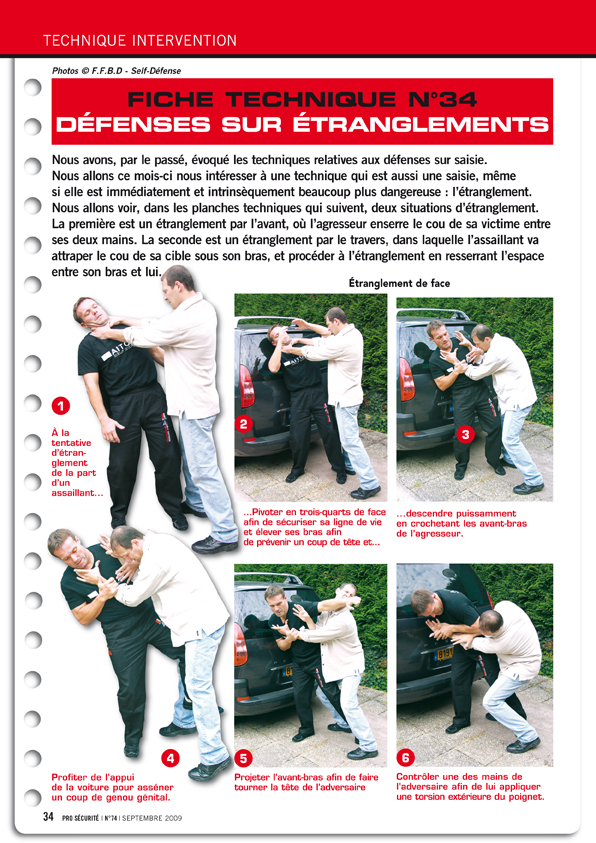 TECHNIQUE INTERVENTION

Photos © F.F.B.D - Self-Défense

FICHE TECHNIQUE N°34
DÉFENSES SUR ÉTRANGLEMENTS

Nous avons, par le passé, évoqué les techniques relatives aux défenses sur saisie. Nous allons ce mois-ci nous intéresser à une technique qui est aussi une saisie, même si elle est immédiatement et intrinsèquement beaucoup plus dangereuse : l'étranglement. Nous allons voir, dans les planches techniques qui suivent, deux situations d'étranglement. La première est un étranglement par l'avant, où l'agresseur enserre le cou de sa victime entre ses deux mains. La seconde est un étranglement par le travers, dans laquelle l'assaillant va attraper le cou de sa cible sous son bras, et procéder à l'étranglement en resserrant l'espace entre son bras et lui.

Étranglement de face

1
À la tentative d'étranglement de la part d'un assaillant…

2
…Pivoter en trois-quarts de face afin de sécuriser sa ligne de vie et élever ses bras afin de prévenir un coup de tête et…

3
…descendre puissamment en crochetant les avant-bras de l'agresseur.

4
Profiter de l'appui de la voiture pour asséner un coup de genou génital.

5
Projeter l'avant-bras afin de faire tourner la tête de l'adversaire

6
Contrôler une des mains de l'adversaire afin de lui appliquer une torsion extérieure du poignet.

34 PRO SÉCURITÉ | N°74 | SEPTEMBRE 2009